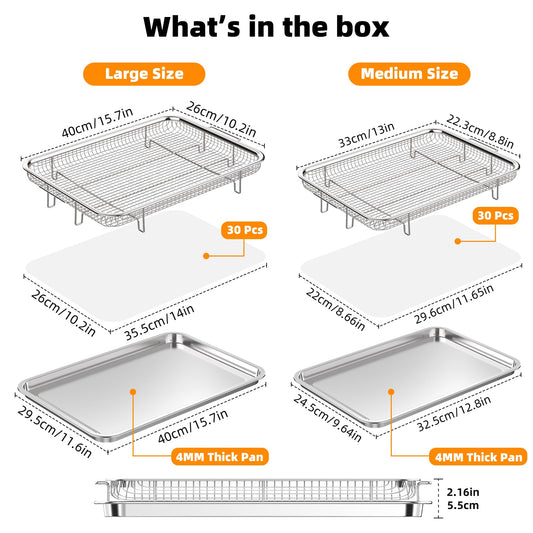 What's in the box

Large Size

40cm/15.7in

26cm/10.2in

30 Pcs

26cm/10.2in

35.5cm/14in

29.5cm/11.6in

40cm/15.7in

4MM Thick Pan

Medium Size

33cm/13in

22.3cm/8.8in

30 Pcs

22cm/8.66in

29.6cm/11.65in

24.5cm/9.64in

32.5cm/12.8in

4MM Thick Pan

2.16in
5.5cm